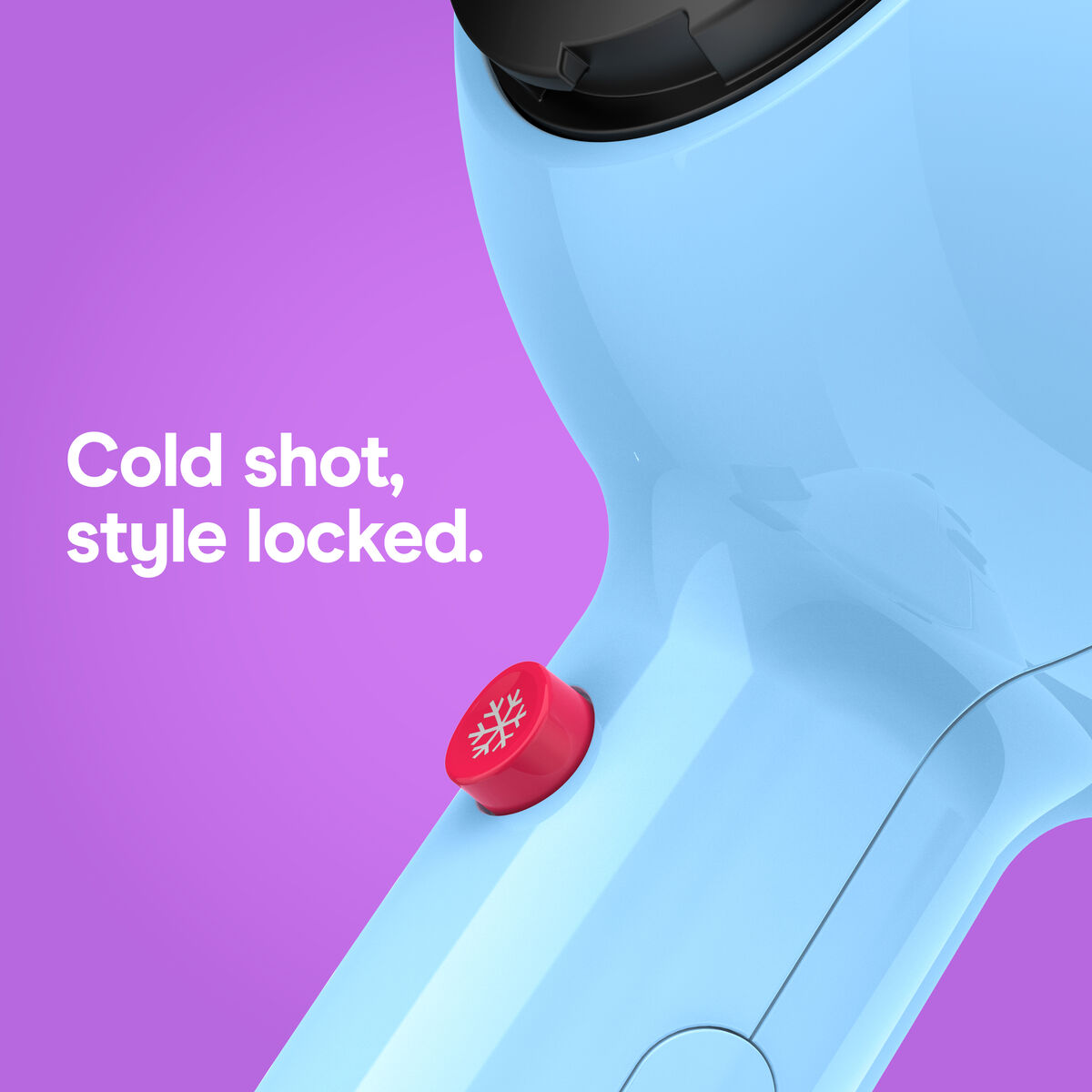 Cold shot,
style locked.